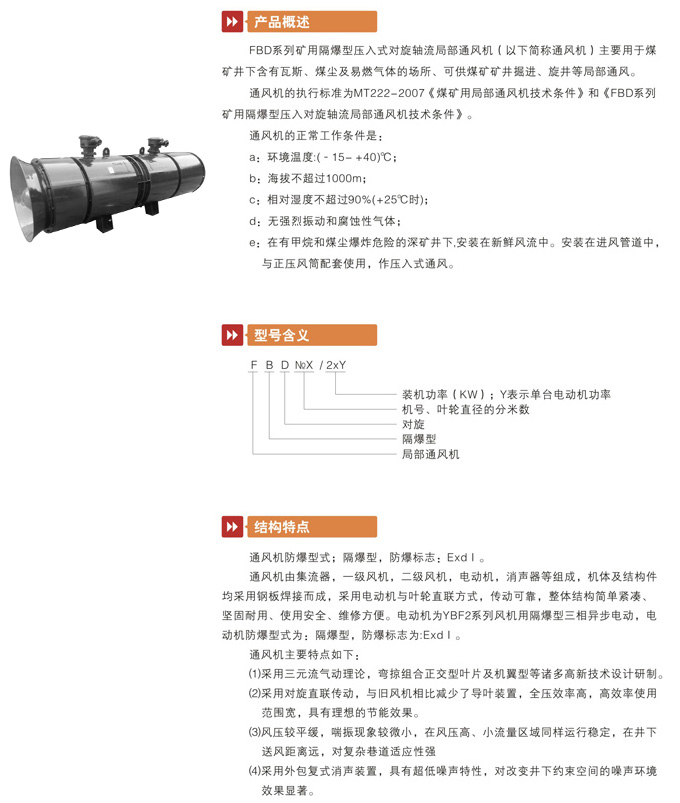 产品概述

FBD系列矿用隔爆型压入式对旋轴流局部通风机（以下简称通风机）主要用于煤矿井下含有瓦斯、煤尘及易燃气体的场所、可供煤矿矿井掘进、旋井等局部通风。

通风机的执行标准为MT222-2007《煤矿用局部通风机技术条件》和《FBD系列矿用隔爆型压入对旋轴流局部通风机技术条件》。

通风机的正常工作条件是：

a：环境温度:( - 15- +40)℃；

b：海拔不超过1000m；

c：相对湿度不超过90%(+25℃时)；

d：无强烈振动和腐蚀性气体；

e：在有甲烷和煤尘爆炸危险的深矿井下,安装在新鲜风流中。安装在进风管道中，与正压风筒配套使用，作压入式通风。

型号含义

F B D №X / 2xY

装机功率（KW）；Y表示单台电动机功率
机号、叶轮直径的分米数
对旋
隔爆型
局部通风机

结构特点

通风机防爆型式；隔爆型，防爆标志：Exd I 。

通风机由集流器，一级风机，二级风机，电动机，消声器等组成，机体及结构件均采用钢板焊接而成，采用电动机与叶轮直联方式，传动可靠，整体结构简单紧凑、坚固耐用、使用安全、维修方便。电动机为YBF2系列风机用隔爆型三相异步电动，电动机防爆型式为：隔爆型，防爆标志为:Exd I 。

通风机主要特点如下：

⑴采用三元流气动理论，弯掠组合正交型叶片及机翼型等诸多高新技术设计研制。

⑵采用对旋直联传动，与旧风机相比减少了导叶装置，全压效率高，高效率使用范围宽，具有理想的节能效果。

⑶风压较平缓，喘振现象较微小，在风压高、小流量区域同样运行稳定，在井下送风距离远，对复杂巷道适应性强

⑷采用外包复式消声装置，具有超低噪声特性，对改变井下约束空间的噪声环境效果显著。